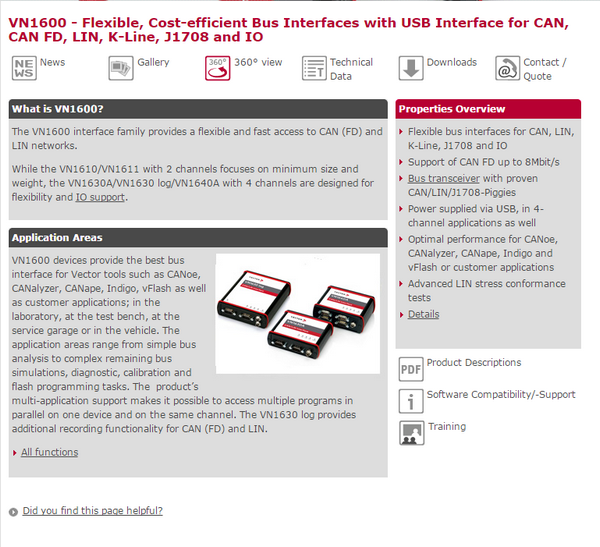 VN1600 - Flexible, Cost-efficient Bus Interfaces with USB Interface for CAN, CAN FD, LIN, K-Line, J1708 and IO

NEWS News

Gallery

360° 360° view

Technical Data

Downloads

Contact / Quote

What is VN1600?

The VN1600 interface family provides a flexible and fast access to CAN (FD) and LIN networks.

While the VN1610/VN1611 with 2 channels focuses on minimum size and weight, the VN1630A/VN1630 log/VN1640A with 4 channels are designed for flexibility and IO support.

Application Areas

VN1600 devices provide the best bus interface for Vector tools such as CANoe, CANalyzer, CANape, Indigo, vFlash as well as customer applications; in the laboratory, at the test bench, at the service garage or in the vehicle. The application areas range from simple bus analysis to complex remaining bus simulations, diagnostic, calibration and flash programming tasks. The product's multi-application support makes it possible to access multiple programs in parallel on one device and on the same channel. The VN1630 log provides additional recording functionality for CAN (FD) and LIN.

All functions

Properties Overview

Flexible bus interfaces for CAN, LIN, K-Line, J1708 and IO

Support of CAN FD up to 8Mbit/s

Bus transceiver with proven CAN/LIN/J1708-Piggies

Power supplied via USB, in 4-channel applications as well

Optimal performance for CANoe, CANalyzer, CANape, Indigo and vFlash or customer applications

Advanced LIN stress conformance tests

Details

PDF Product Descriptions

Software Compatibility/-Support

Training

Did you find this page helpful?