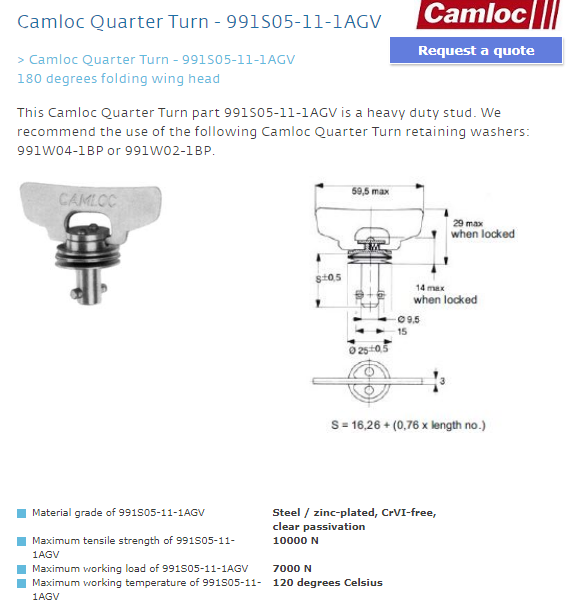 Camloc Quarter Turn - 991S05-11-1AGV

Camloc

Request a quote

> Camloc Quarter Turn - 991S05-11-1AGV
180 degrees folding wing head

This Camloc Quarter Turn part 991S05-11-1AGV is a heavy duty stud. We recommend the use of the following Camloc Quarter Turn retaining washers: 991W04-1BP or 991W02-1BP.

CAMLOC

59,5 max

29 max
when locked

S±0,5

14 max
when locked

Ø 9,5

15

Ø 25±0,5

3

S = 16,26 + (0,76 x length no.)

| | |
|---|---|
| Material grade of 991S05-11-1AGV | Steel / zinc-plated, CrVI-free, clear passivation |
| Maximum tensile strength of 991S05-11-1AGV | 10000 N |
| Maximum working load of 991S05-11-1AGV | 7000 N |
| Maximum working temperature of 991S05-11-1AGV | 120 degrees Celsius |