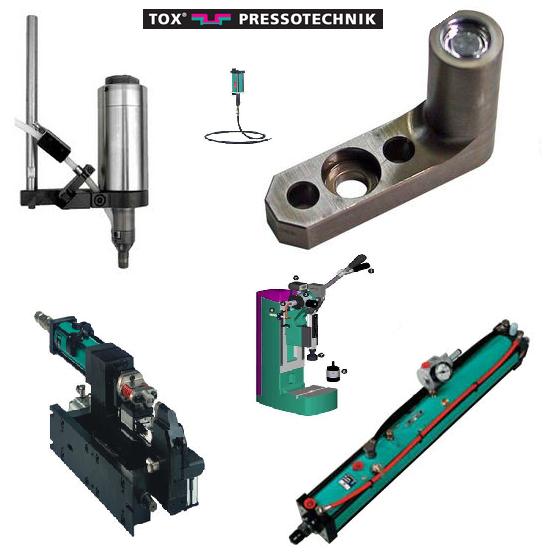 TOX® PRESSOTECHNIK