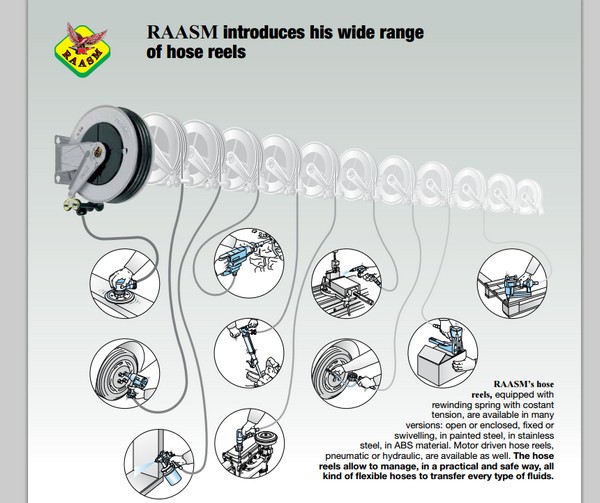 RAASM

RAASM introduces his wide range of hose reels

RAASM's hose reels, equipped with rewinding spring with costant tension, are available in many versions: open or enclosed, fixed or swivelling, in painted steel, in stainless steel, in ABS material. Motor driven hose reels, pneumatic or hydraulic, are available as well. The hose reels allow to manage, in a practical and safe way, all kind of flexible hoses to transfer every type of fluids.